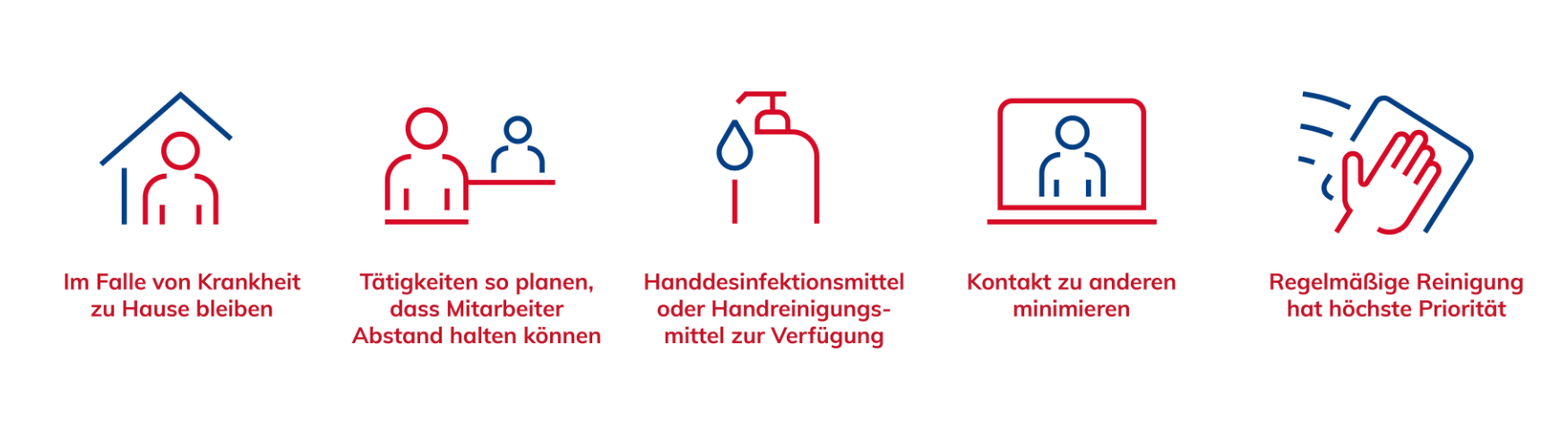 Im Falle von Krankheit zu Hause bleiben

Tätigkeiten so planen, dass Mitarbeiter Abstand halten können

Handdesinfektionsmittel oder Handreinigungsmittel zur Verfügung

Kontakt zu anderen minimieren

Regelmäßige Reinigung hat höchste Priorität