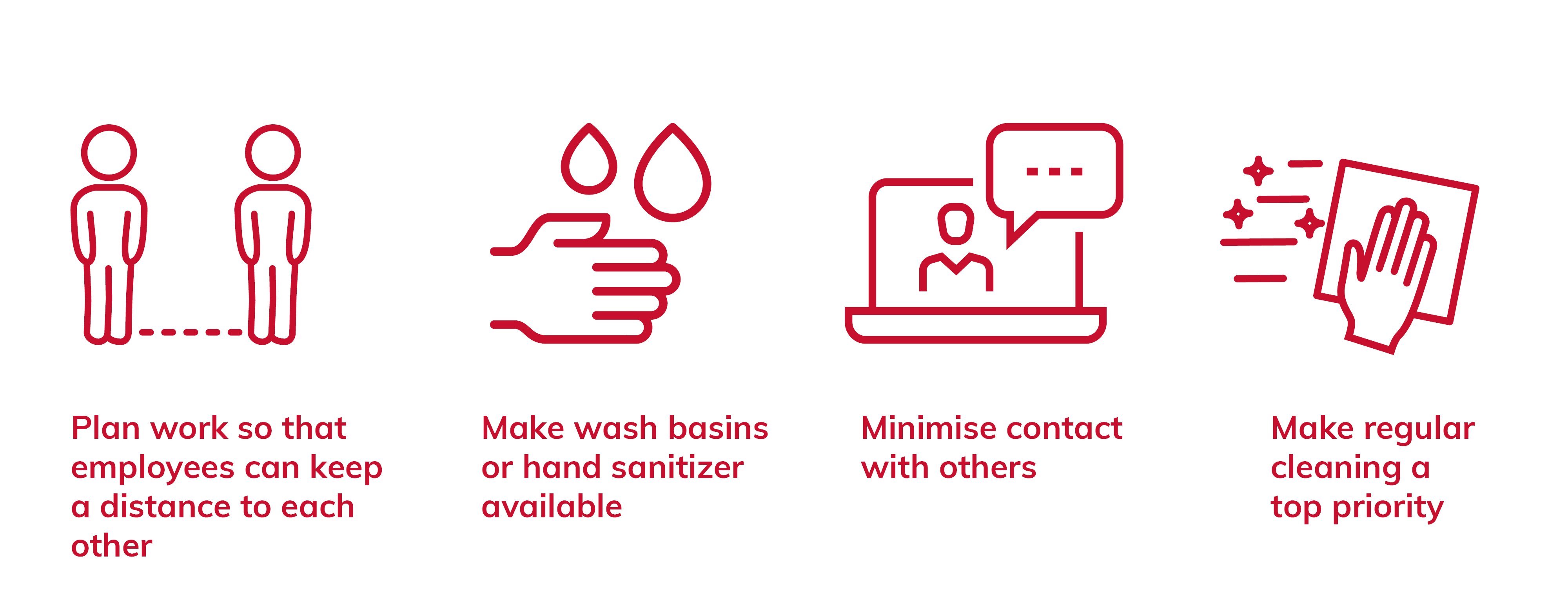 Plan work so that employees can keep a distance to each other

Make wash basins or hand sanitizer available

Minimise contact with others

Make regular cleaning a top priority